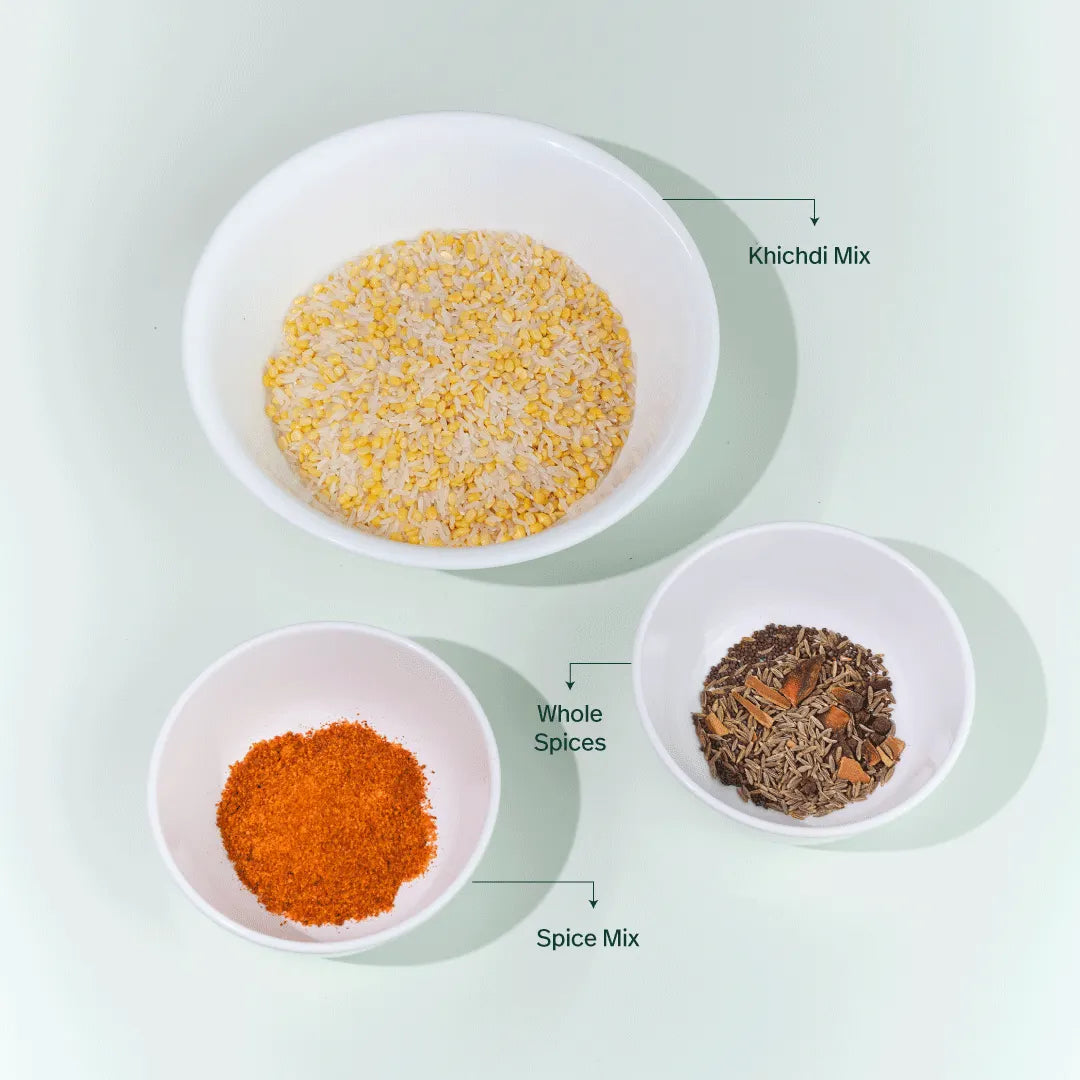 Khichdi Mix

Whole Spices

Spice Mix